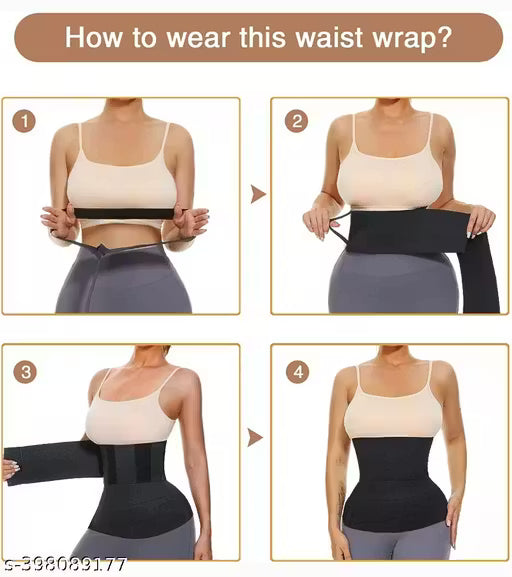 How to wear this waist wrap?

1

2

3

4

s-398089177